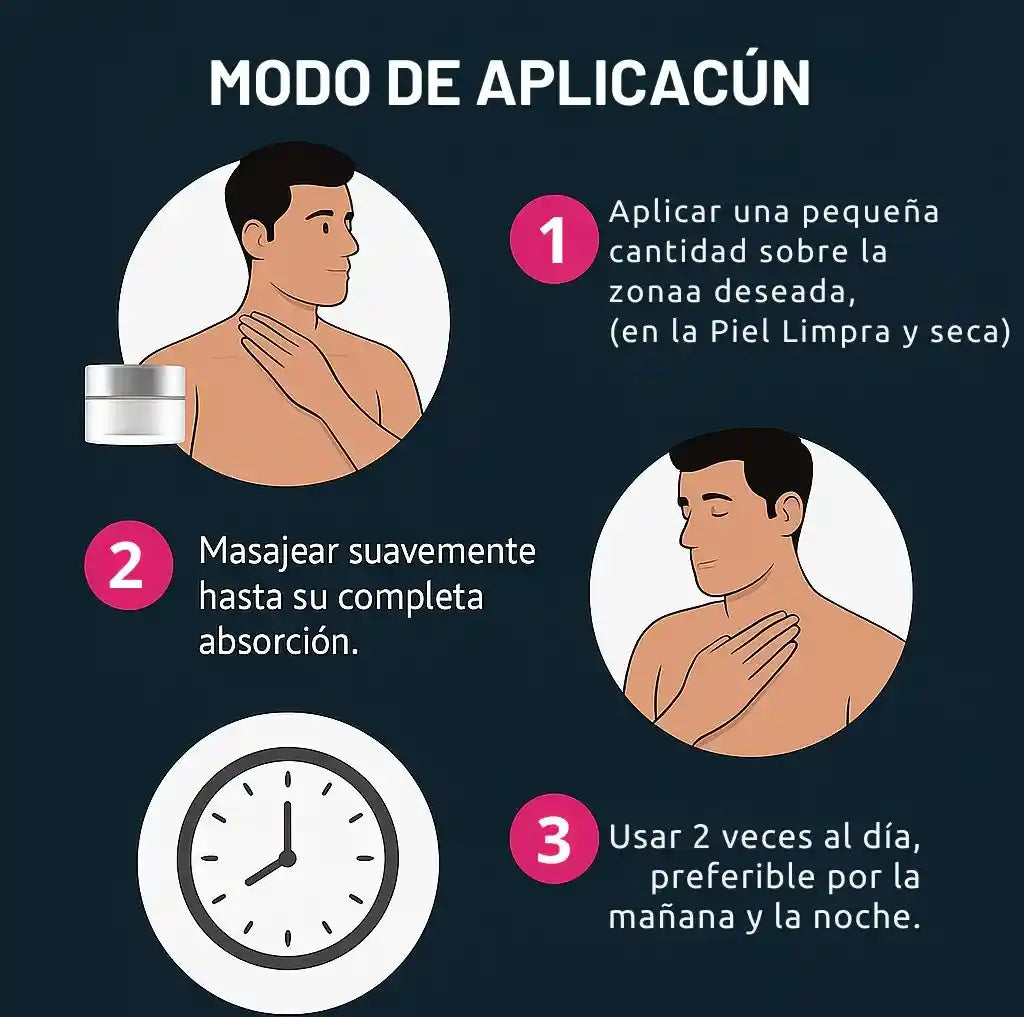 MODO DE APLICACÚN

1 Aplicar una pequeña cantidad sobre la zonaa deseada, (en la Piel Limpra y seca)

2 Masajear suavemente hasta su completa absorción.

3 Usar 2 veces al día, preferible por la mañana y la noche.